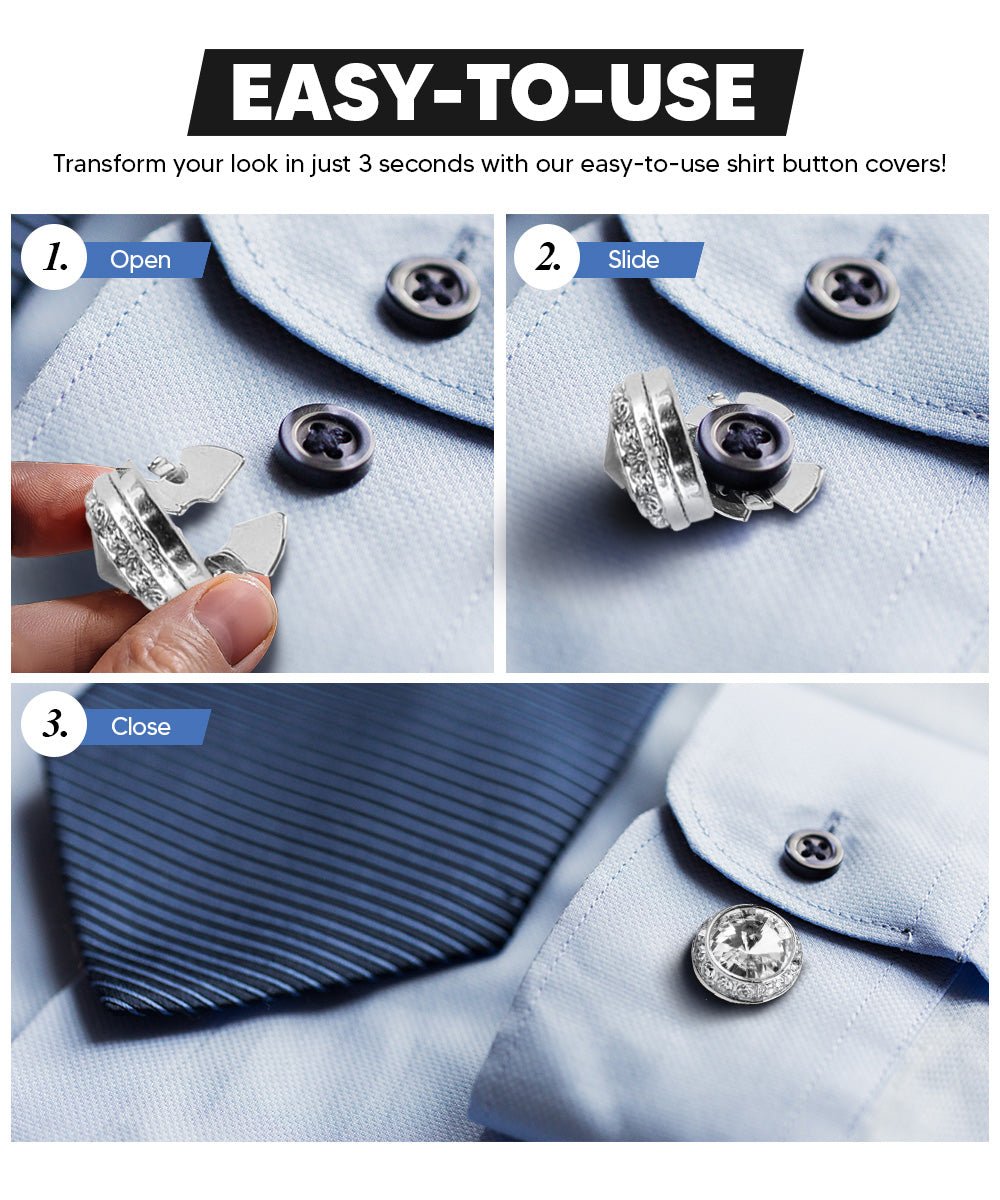 EASY-TO-USE

Transform your look in just 3 seconds with our easy-to-use shirt button covers!

1. Open

2. Slide

3. Close