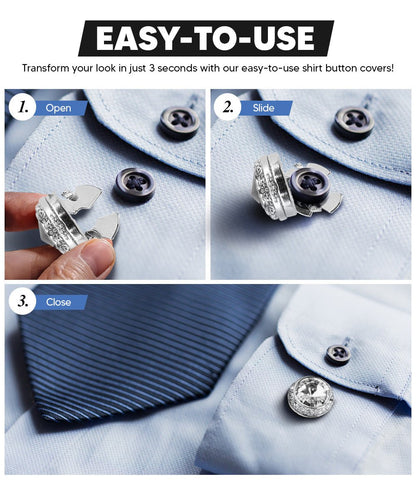 EASY-TO-USE

Transform your look in just 3 seconds with our easy-to-use shirt button covers!

1. Open

2. Slide

3. Close