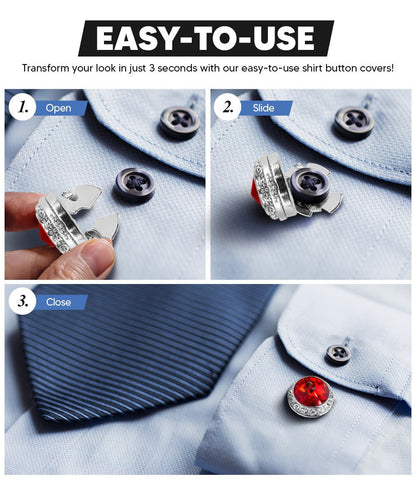 EASY-TO-USE

Transform your look in just 3 seconds with our easy-to-use shirt button covers!

1. Open

2. Slide

3. Close